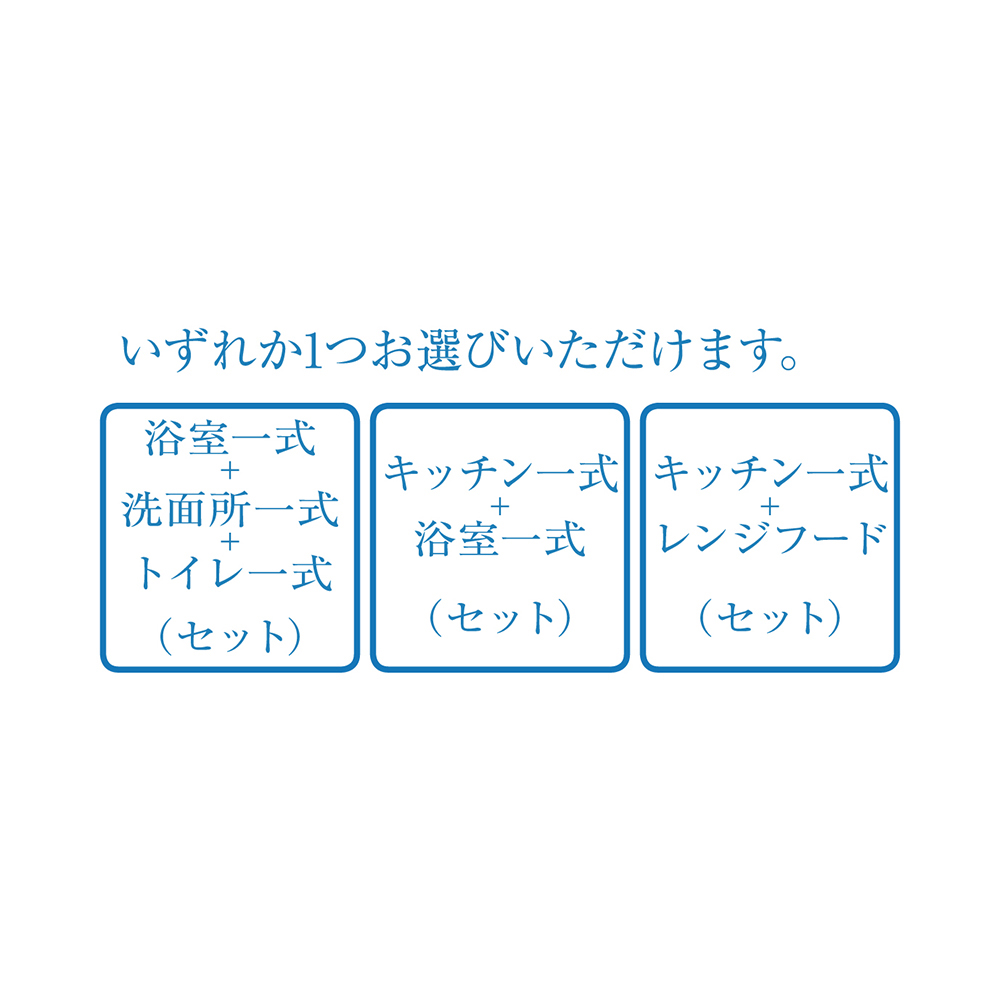 いずれか1つお選びいただけます。

浴室一式
+
洗面所一式
+
トイレ一式
（セット）

キッチン一式
+
浴室一式
（セット）

キッチン一式
+
レンジフード
（セット）